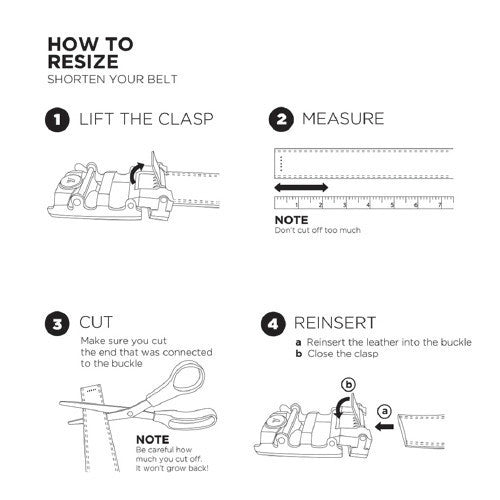 HOW TO RESIZE
SHORTEN YOUR BELT

1 LIFT THE CLASP

2 MEASURE

1 2 3 4 5 6 7

NOTE
Don't cut off too much

3 CUT
Make sure you cut the end that was connected to the buckle

NOTE
Be careful how much you cut off. It won't grow back!

4 REINSERT
a Reinsert the leather into the buckle
b Close the clasp

b
a