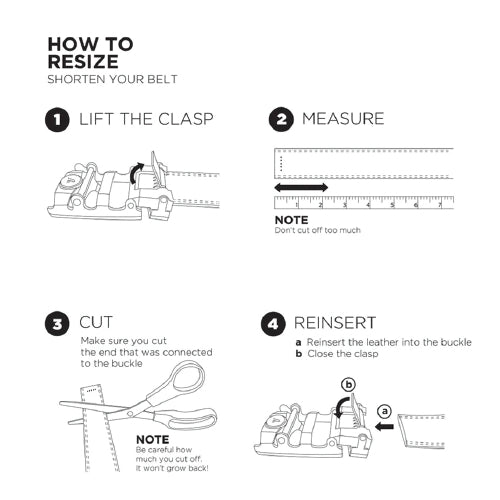 HOW TO RESIZE
SHORTEN YOUR BELT

1 LIFT THE CLASP

2 MEASURE

1 2 3 4 5 6 7

NOTE
Don't cut off too much

3 CUT
Make sure you cut the end that was connected to the buckle

NOTE
Be careful how much you cut off. It won't grow back!

4 REINSERT
a Reinsert the leather into the buckle
b Close the clasp

b

a