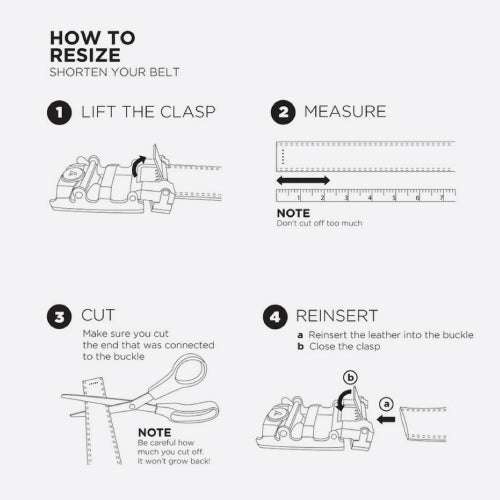 HOW TO RESIZE
SHORTEN YOUR BELT

1 LIFT THE CLASP

2 MEASURE

1 2 3 4 5 6 7

NOTE
Don't cut off too much

3 CUT
Make sure you cut the end that was connected to the buckle

NOTE
Be careful how much you cut off. It won't grow back!

4 REINSERT
a Reinsert the leather into the buckle
b Close the clasp

b

a